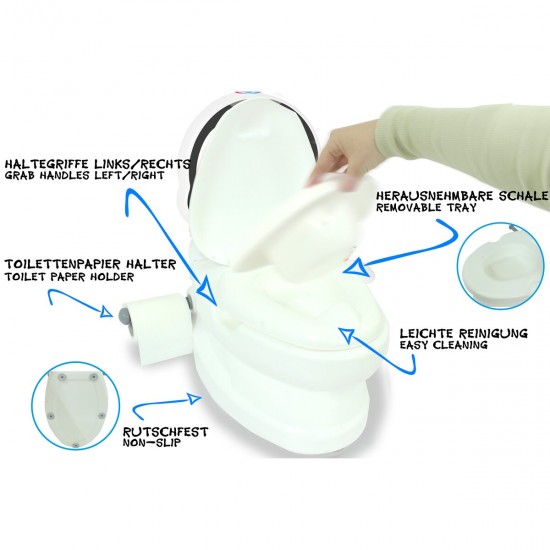 HALTEGRIFFE LINKS/RECHTS
GRAB HANDLES LEFT/RIGHT

HERAUSNEHMBARE SCHALE
REMOVABLE TRAY

TOILETTENPAPIER HALTER
TOILET PAPER HOLDER

LEICHTE REINIGUNG
EASY CLEANING

RUTSCHFEST
NON-SLIP