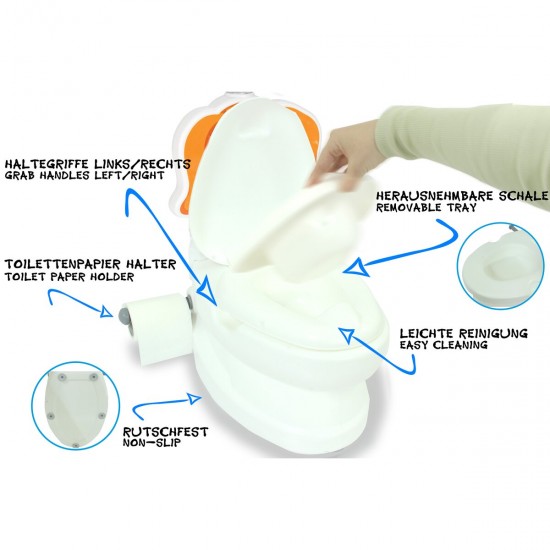 HALTEGRIFFE LINKS/RECHTS
GRAB HANDLES LEFT/RIGHT

HERAUSNEHMBARE SCHALE
REMOVABLE TRAY

TOILETTENPAPIER HALTER
TOILET PAPER HOLDER

LEICHTE REINIGUNG
EASY CLEANING

RUTSCHFEST
NON-SLIP