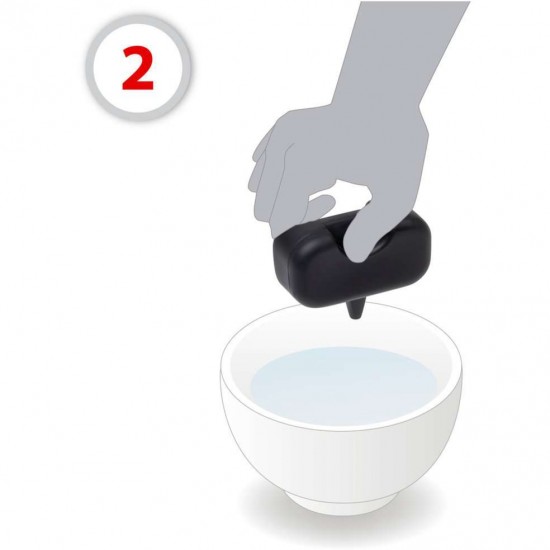 2